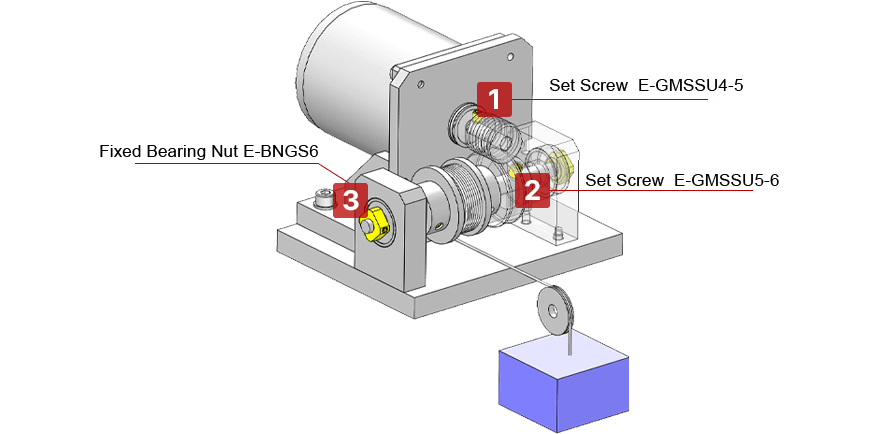 1
Set Screw E-GMSSU4-5

Fixed Bearing Nut E-BNGS6

3

2
Set Screw E-GMSSU5-6