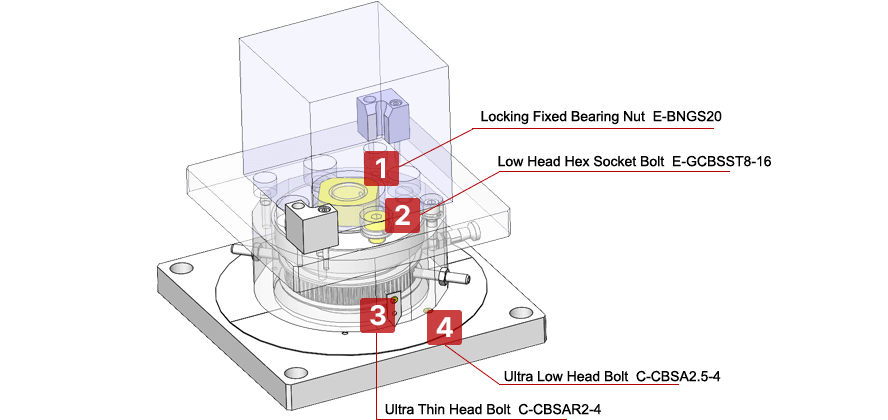 Locking Fixed Bearing Nut E-BNGS20

1

Low Head Hex Socket Bolt E-GCBSST8-16

2

3

4

Ultra Low Head Bolt C-CBSA2.5-4

Ultra Thin Head Bolt C-CBSAR2-4