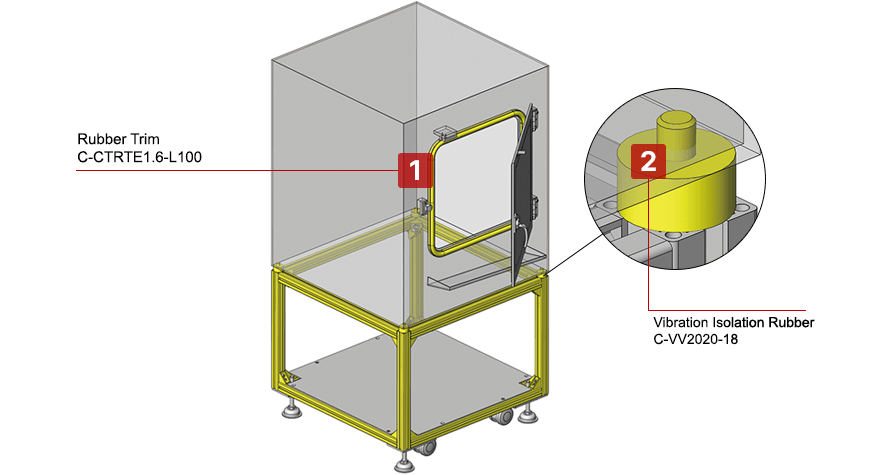 Rubber Trim
C-CTRTE1.6-L100

1

2

Vibration Isolation Rubber
C-VV2020-18