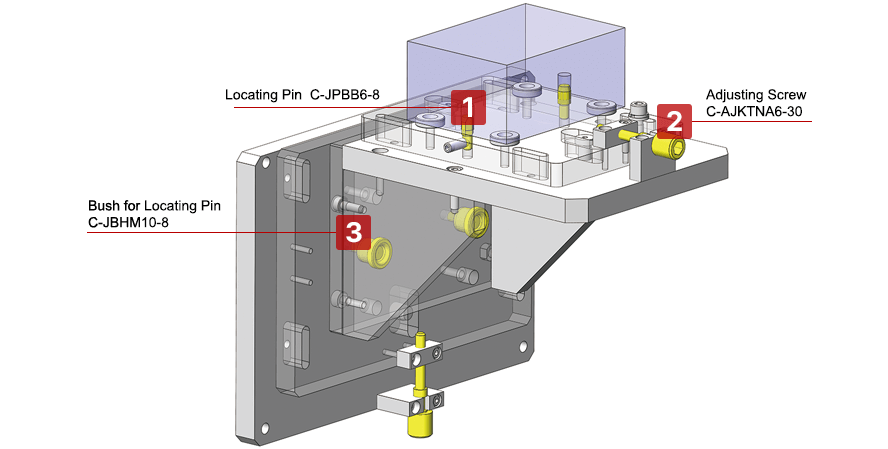 Locating Pin C-JPBB6-8

1

Adjusting Screw
C-AJKTNA6-30

2

Bush for Locating Pin
C-JBHM10-8

3