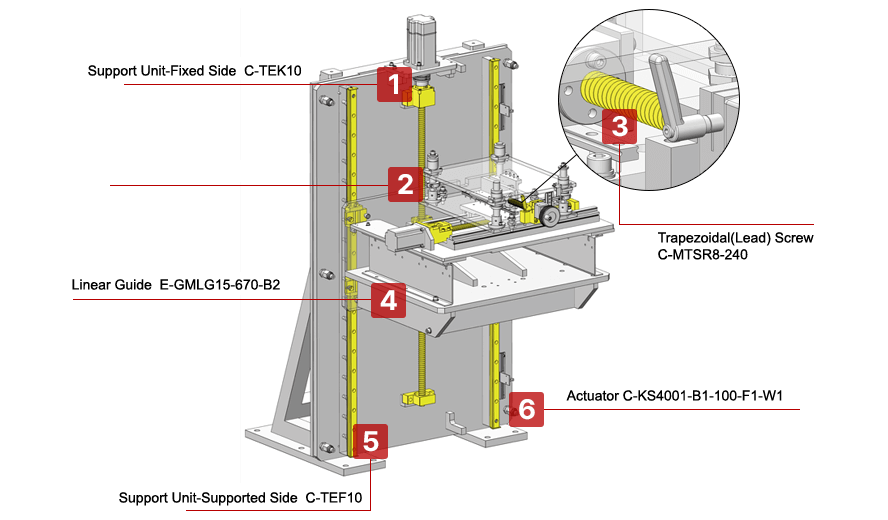 Support Unit-Fixed Side C-TEK10

1

2

3

Trapezoidal(Lead) Screw C-MTSR8-240

Linear Guide E-GMLG15-670-B2

4

6

Actuator C-KS4001-B1-100-F1-W1

5

Support Unit-Supported Side C-TEF10