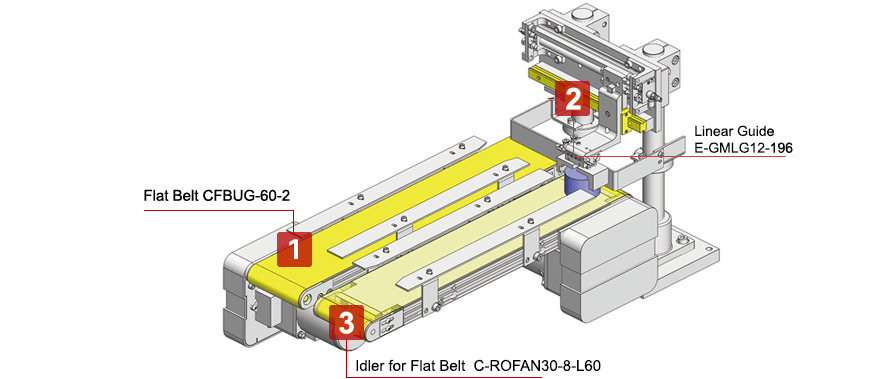 2

Linear Guide
E-GMLG12-196

Flat Belt CFBUG-60-2

1

3

Idler for Flat Belt C-ROFAN30-8-L60