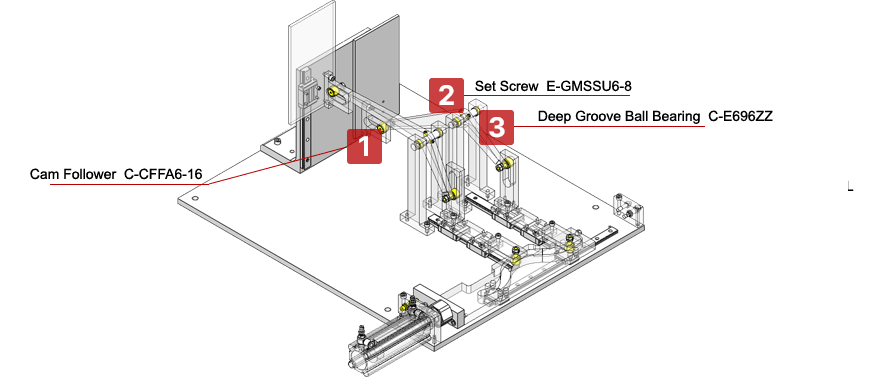 2
Set Screw E-GMSSU6-8
3
Deep Groove Ball Bearing C-E696ZZ
1
Cam Follower C-CFFA6-16