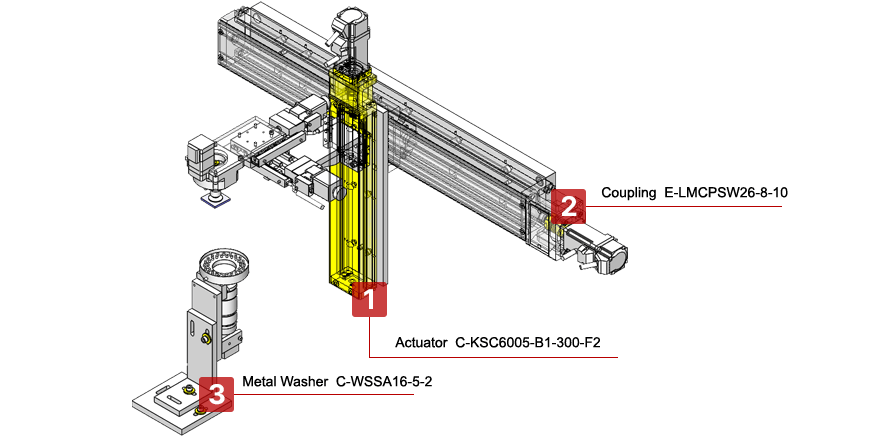 2
Coupling E-LMCPSW26-8-10

1
Actuator C-KSC6005-B1-300-F2

3
Metal Washer C-WSSA16-5-2