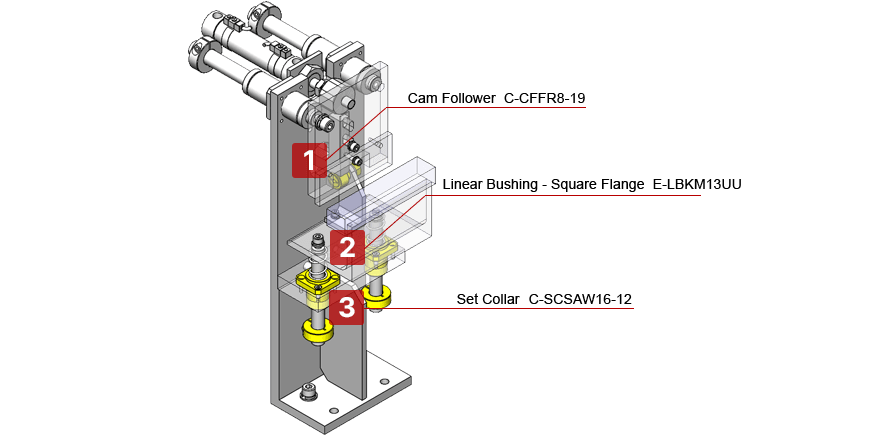 Cam Follower C-CFFR8-19

1

Linear Bushing - Square Flange E-LBKM13UU

2

Set Collar C-SCSAW16-12

3